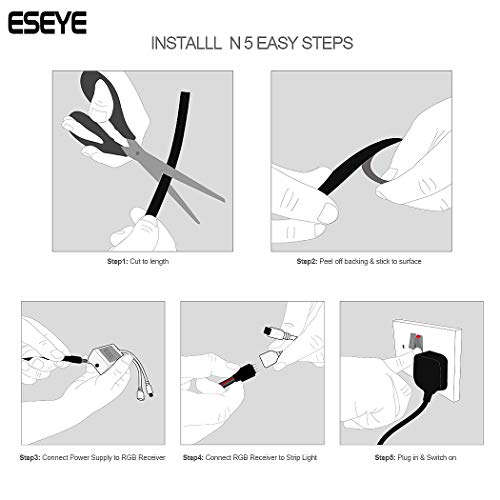 ESEYE

INSTALLL N 5 EASY STEPS

Step1: Cut to length

Step2: Peel off backing & stick to surface

Step3: Connect Power Supply to RGB Receiver

Step4: Connect RGB Receiver to Strip Light

Step5: Plug in & Switch on