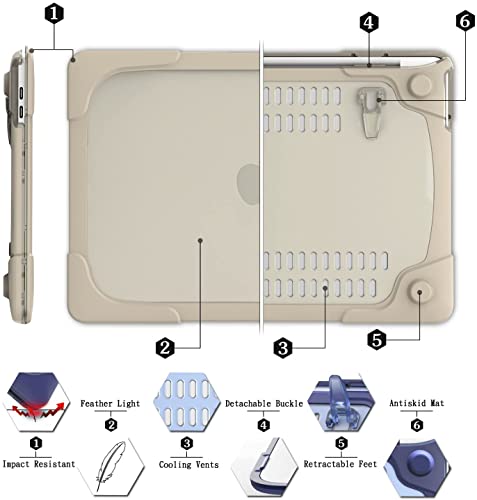 1
4
6
2
3
5

Feather Light
2
Detachable Buckle
4
Antiskid Mat
6
1
Impact Resistant
3
Cooling Vents
5
Retractable Feet