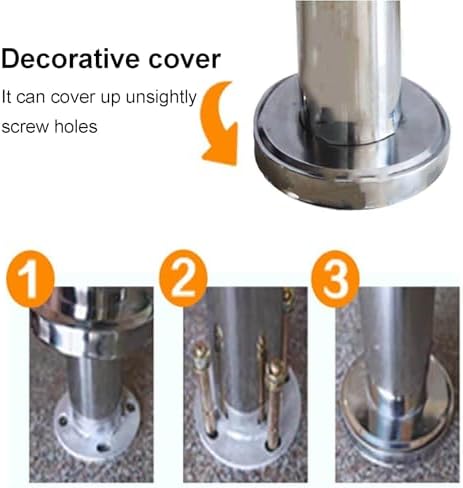 Decorative cover

It can cover up unsightly screw holes

1

2

3