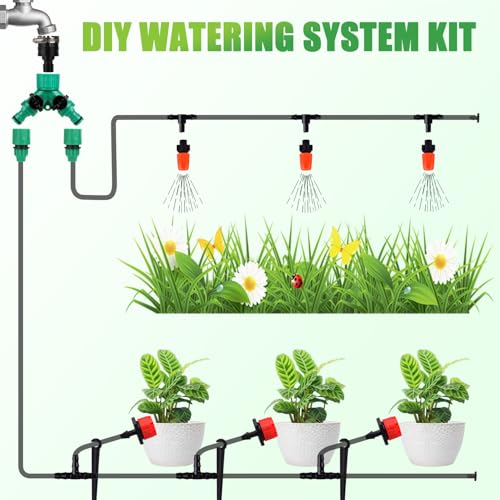 DIY WATERING SYSTEM KIT