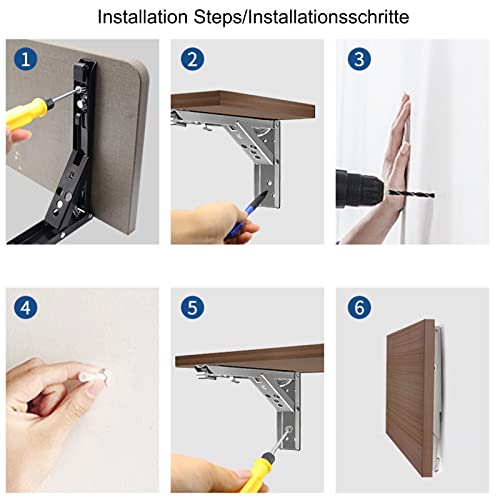 Installation Steps/Installationsschritte

1

2

3

4

5

6