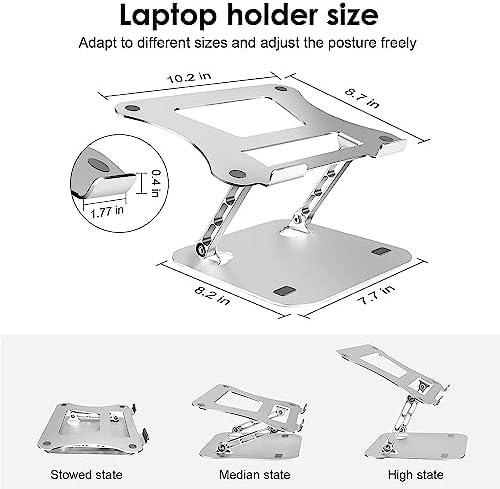 Laptop holder size
Adapt to different sizes and adjust the posture freely

10.2 in
8.7 in
0.4 in
1.77 in
8.2 in
7.7 in

Stowed state
Median state
High state