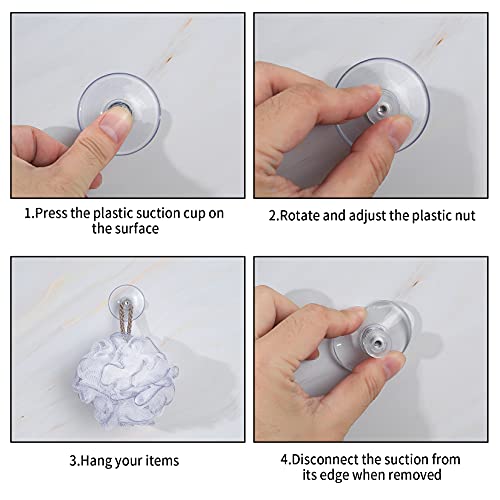 1.Press the plastic suction cup on the surface

2.Rotate and adjust the plastic nut

3.Hang your items

4.Disconnect the suction from its edge when removed