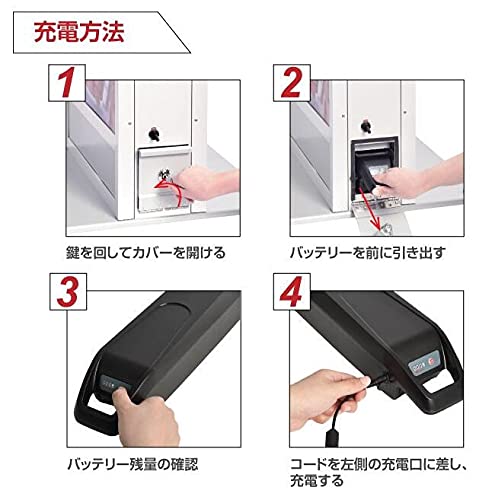 充電方法

1

鍵を回してカバーを開ける

2

バッテリーを前に引き出す

3

バッテリー残量の確認

4

コードを左側の充電口に差し、充電する