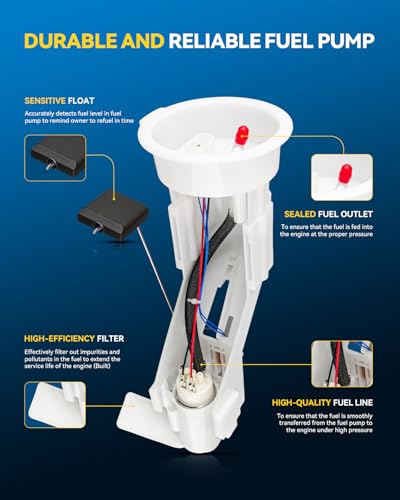 DURABLE AND RELIABLE FUEL PUMP

SENSITIVE FLOAT

Accurately detects fuel level in fuel pump to remind owner to refuel in time

SEALED FUEL OUTLET

To ensure that the fuel is fed into the engine at the proper pressure

HIGH-EFFICIENCY FILTER

Effectively filter out impurities and pollutants in the fuel to extend the service life of the engine (Built)

HIGH-QUALITY FUEL LINE

To ensure that the fuel is smoothly transferred from the fuel pump to the engine under high pressure