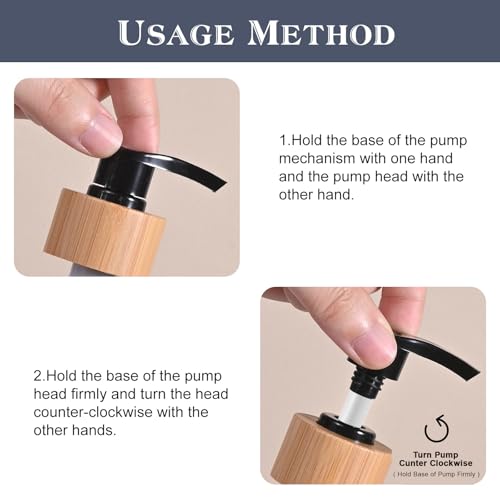 USAGE METHOD

1.Hold the base of the pump mechanism with one hand and the pump head with the other hand.

2.Hold the base of the pump head firmly and turn the head counter-clockwise with the other hands.

Turn Pump Cunter Clockwise
( Hold Base of Pump Firmly )