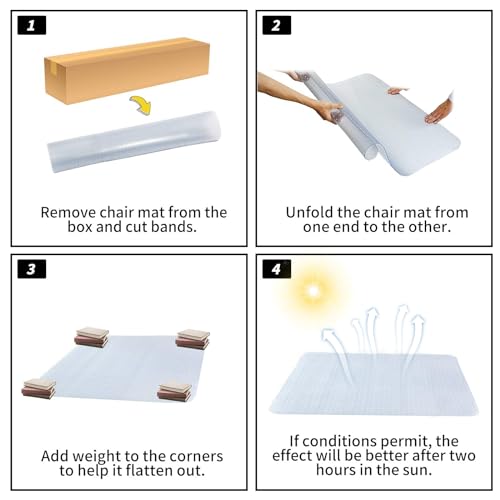 1

Remove chair mat from the box and cut bands.

2

Unfold the chair mat from one end to the other.

3

Add weight to the corners to help it flatten out.

4

If conditions permit, the effect will be better after two hours in the sun.