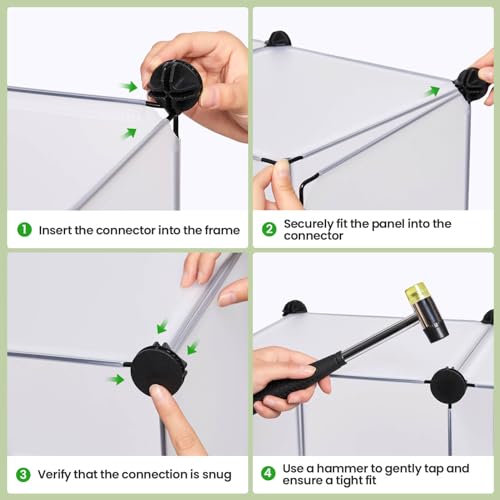 1 Insert the connector into the frame

2 Securely fit the panel into the connector

3 Verify that the connection is snug

4 Use a hammer to gently tap and ensure a tight fit