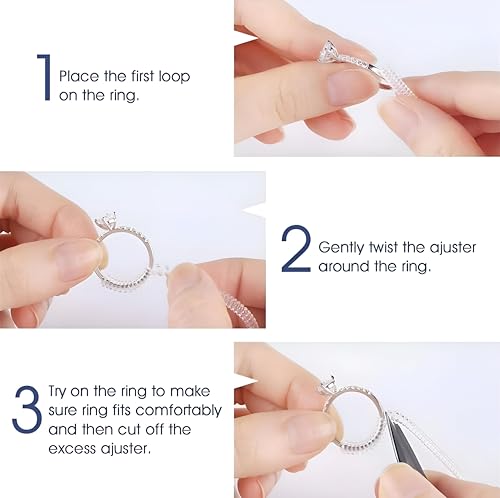 1 Place the first loop on the ring.

2 Gently twist the ajuster around the ring.

3 Try on the ring to make sure ring fits comfortably and then cut off the excess ajuster.