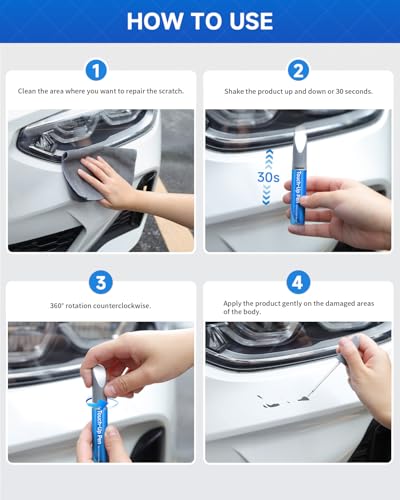 HOW TO USE

1

Clean the area where you want to repair the scratch.

2

Shake the product up and down or 30 seconds.

30s

Touch-Up Pen

3

360° rotation counterclockwise.

Touch-Up Pen

4

Apply the product gently on the damaged areas of the body.