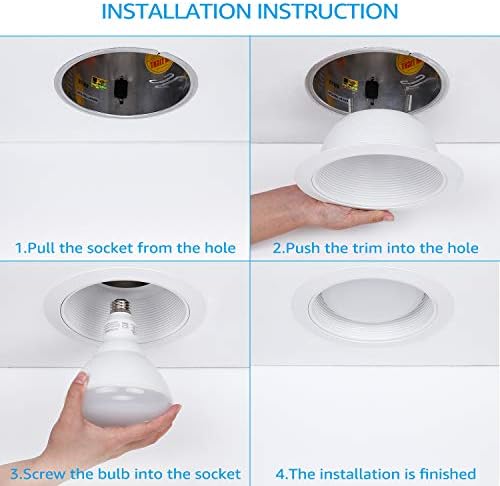 INSTALLATION INSTRUCTION

1.Pull the socket from the hole

2.Push the trim into the hole

3.Screw the bulb into the socket

4.The installation is finished