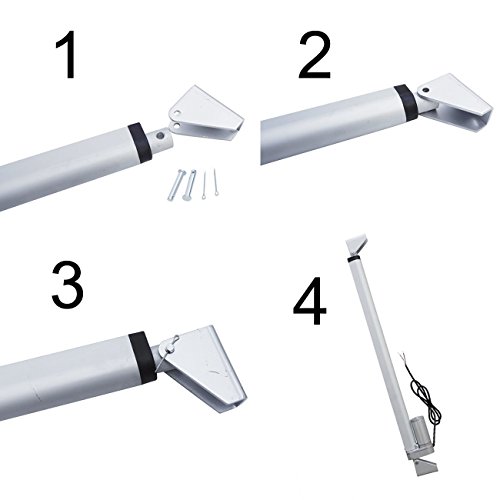 1

2

3

4