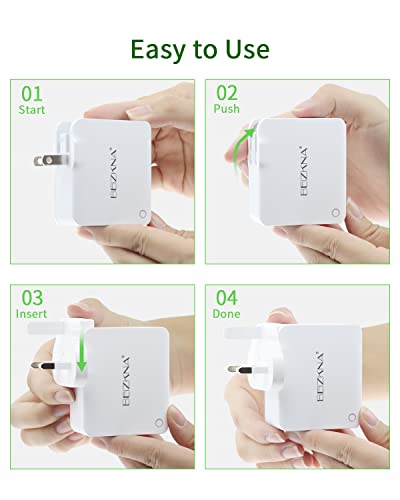 Easy to Use

01
Start

BEZANA®

02
Push

BEZANA®

03
Insert

BEZANA®

04
Done

BEZANA®