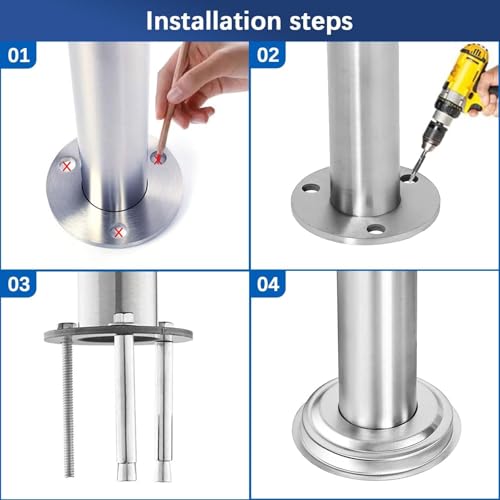 Installation steps

01

02

03

04