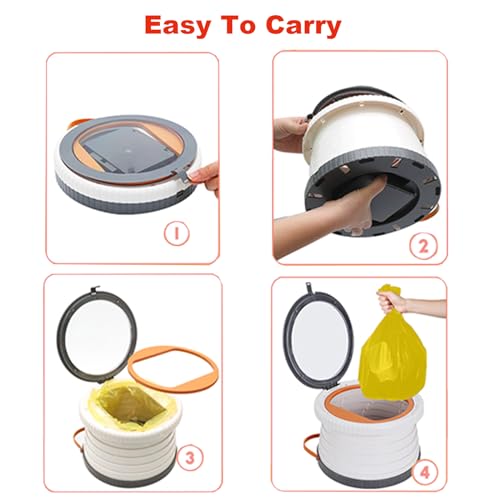 Easy To Carry

1

2

3

4