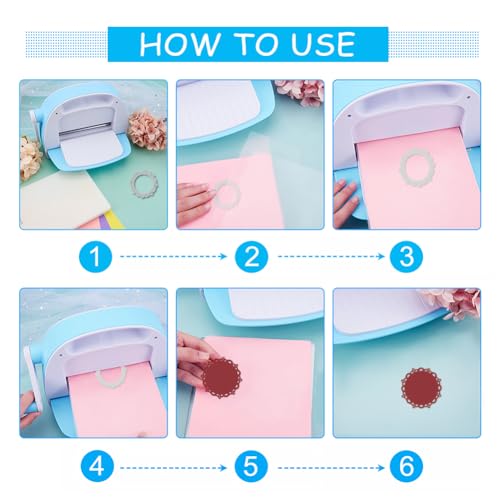 HOW TO USE

1
2
3

4
5
6