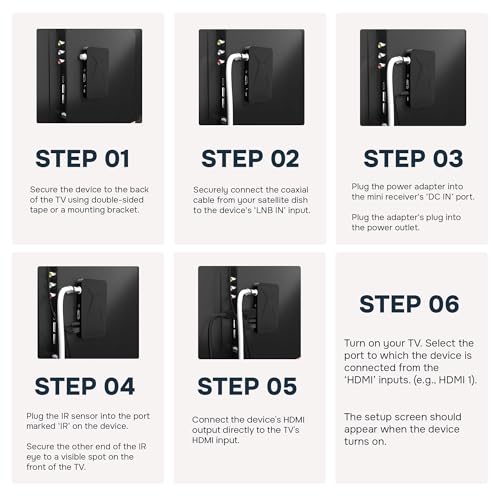 STEP 01

Secure the device to the back of the TV using double-sided tape or a mounting bracket.

STEP 02

Securely connect the coaxial cable from your satellite dish to the device's 'LNB IN' input.

STEP 03

Plug the power adapter into the mini receiver's 'DC IN' port.

Plug the adapter's plug into the power outlet.

STEP 04

Plug the IR sensor into the port marked 'IR' on the device.

Secure the other end of the IR eye to a visible spot on the front of the TV.

STEP 05

Connect the device's HDMI output directly to the TV's HDMI input.

STEP 06

Turn on your TV. Select the port to which the device is connected from the 'HDMI' inputs. (e.g., HDMI 1).

The setup screen should appear when the device turns on.