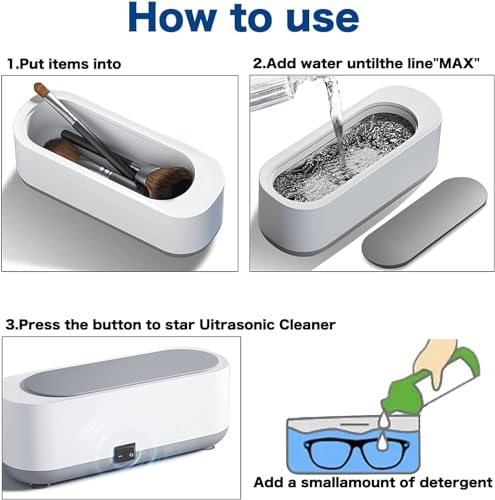 How to use

1.Put items into

2.Add water untilthe line"MAX"

3.Press the button to star Uitrasonic Cleaner

Add a smallamount of detergent