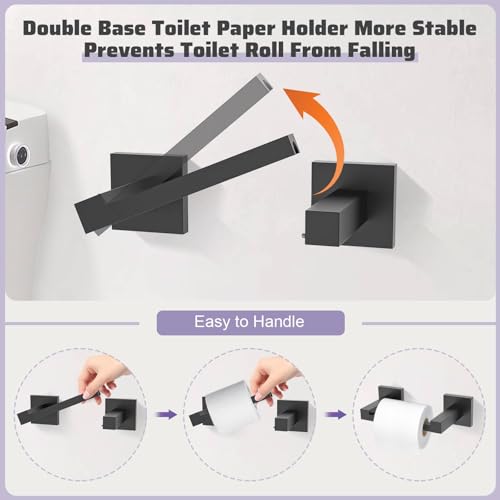 Double Base Toilet Paper Holder More Stable
Prevents Toilet Roll From Falling

Easy to Handle