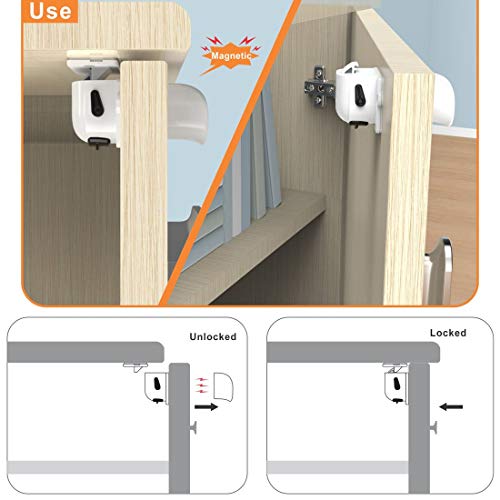 Use

Magnetic

Unlocked

Locked