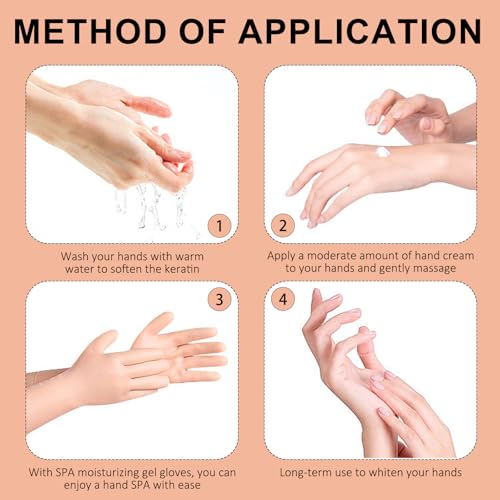 METHOD OF APPLICATION

1

Wash your hands with warm water to soften the keratin

2

Apply a moderate amount of hand cream to your hands and gently massage

3

With SPA moisturizing gel gloves, you can enjoy a hand SPA with ease

4

Long-term use to whiten your hands