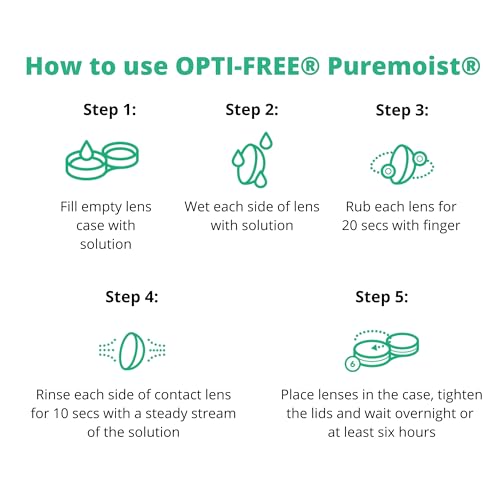 How to use OPTI-FREE® Puremoist®

Step 1:

Fill empty lens case with solution

Step 2:

Wet each side of lens with solution

Step 3:

Rub each lens for 20 secs with finger

Step 4:

Rinse each side of contact lens for 10 secs with a steady stream of the solution

Step 5:

6

Place lenses in the case, tighten the lids and wait overnight or at least six hours