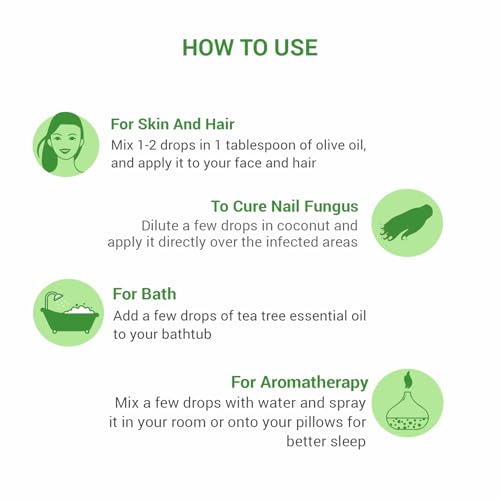 HOW TO USE

For Skin And Hair
Mix 1-2 drops in 1 tablespoon of olive oil, and apply it to your face and hair

To Cure Nail Fungus
Dilute a few drops in coconut and apply it directly over the infected areas

For Bath
Add a few drops of tea tree essential oil to your bathtub

For Aromatherapy
Mix a few drops with water and spray it in your room or onto your pillows for better sleep