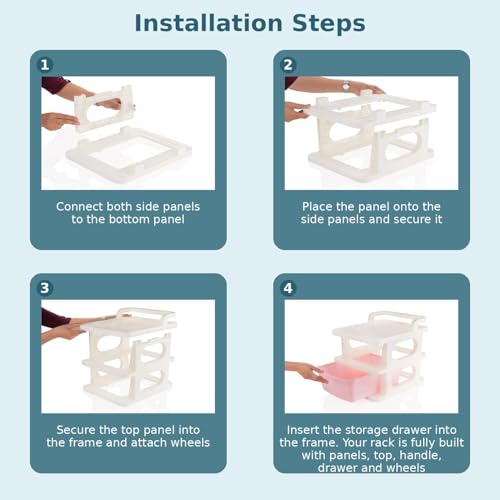 Installation Steps

1

Connect both side panels to the bottom panel

2

Place the panel onto the side panels and secure it

3

Secure the top panel into the frame and attach wheels

4

Insert the storage drawer into the frame. Your rack is fully built with panels, top, handle, drawer and wheels