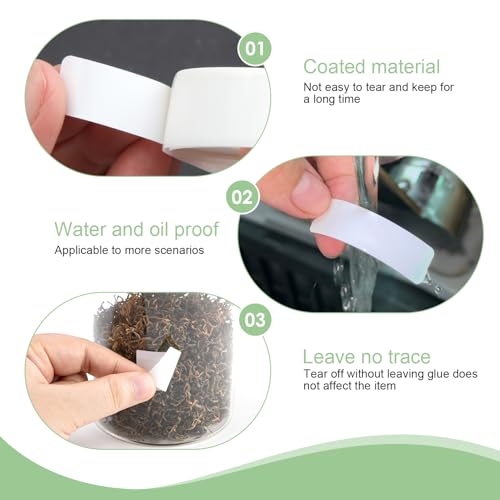 01

Coated material
Not easy to tear and keep for a long time

02

Water and oil proof
Applicable to more scenarios

03

Leave no trace
Tear off without leaving glue does not affect the item