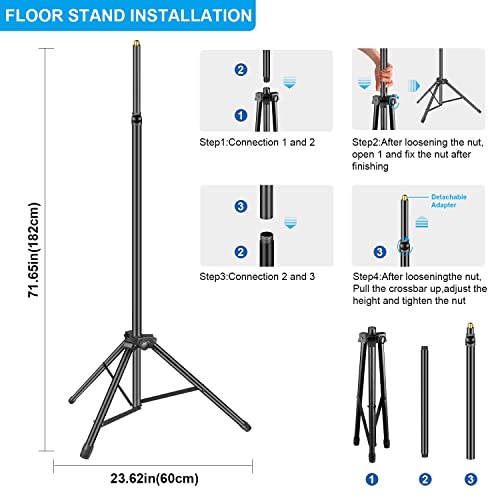 FLOOR STAND INSTALLATION

71.65in(182cm)

23.62in(60cm)

2
1
Step1:Connection 1 and 2

Step2:After loosening the nut, open 1 and fix the nut after finishing

3
2
Step3:Connection 2 and 3

Detachable Adapter
3
Step4:After looseningthe nut, Pull the crossbar up,adjust the height and tighten the nut

1 2 3