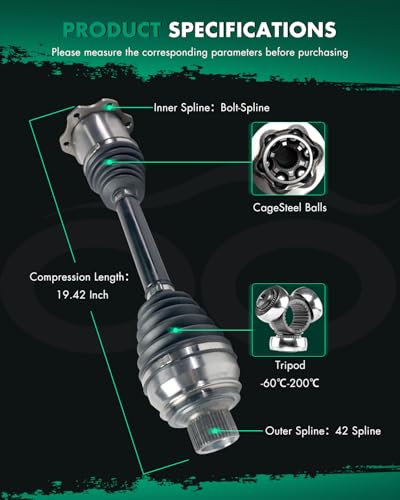 PRODUCT SPECIFICATIONS

Please measure the corresponding parameters before purchasing

Inner Spline: Bolt-Spline

CageSteel Balls

Compression Length: 19.42 Inch

Tripod
-60℃-200℃

Outer Spline: 42 Spline