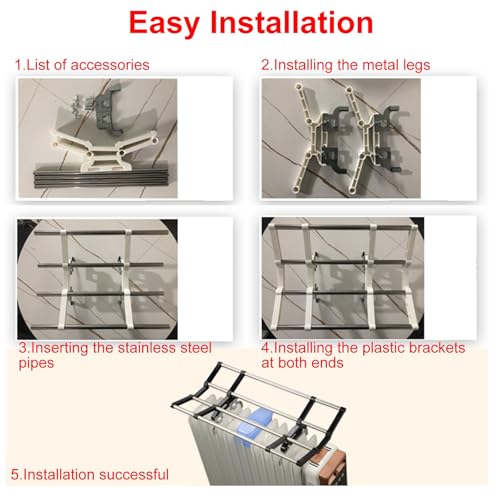 Easy Installation

1.List of accessories

2.Installing the metal legs

3.Inserting the stainless steel pipes

4.Installing the plastic brackets at both ends

5.Installation successful