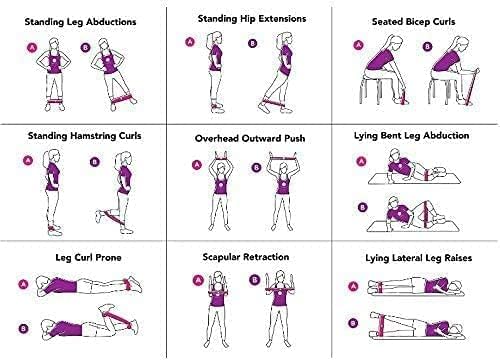 Standing Leg Abductions

A

B

Standing Hip Extensions

A

B

Seated Bicep Curls

A

B

Standing Hamstring Curls

A

B

Overhead Outward Push

A

B

Lying Bent Leg Abduction

A

B

Leg Curl Prone

A

B

Scapular Retraction

A

B

Lying Lateral Leg Raises

A

B