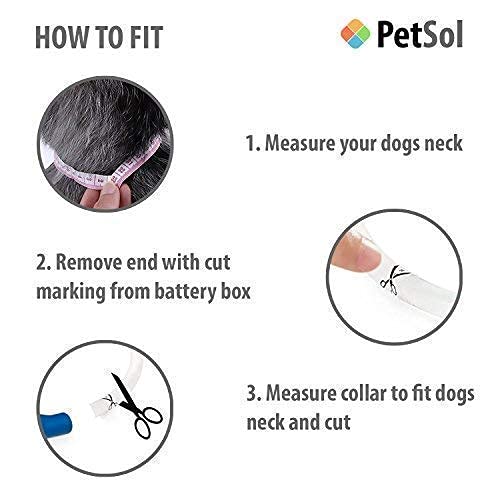 HOW TO FIT

PetSol

1. Measure your dogs neck

2. Remove end with cut marking from battery box

3. Measure collar to fit dogs neck and cut