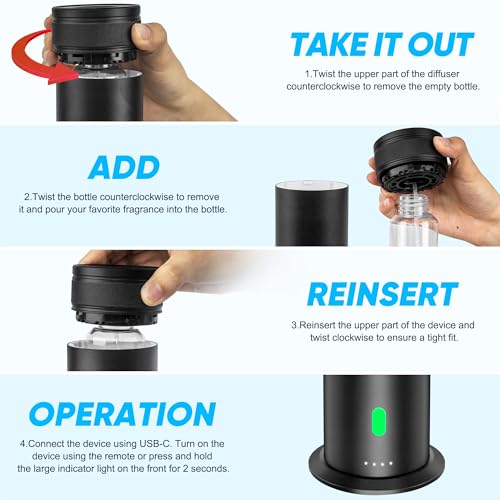 TAKE IT OUT

1.Twist the upper part of the diffuser counterclockwise to remove the empty bottle.

ADD

2.Twist the bottle counterclockwise to remove it and pour your favorite fragrance into the bottle.

REINSERT

3.Reinsert the upper part of the device and twist clockwise to ensure a tight fit.

OPERATION

4.Connect the device using USB-C. Turn on the device using the remote or press and hold the large indicator light on the front for 2 seconds.