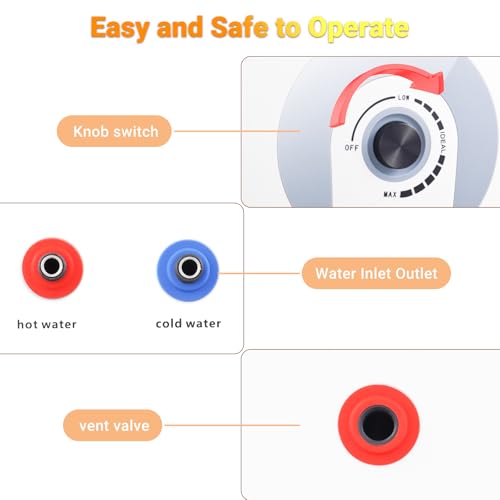 Easy and Safe to Operate

Knob switch

LOW
OFF
IDEAL
MAX

hot water

cold water

Water Inlet Outlet

vent valve