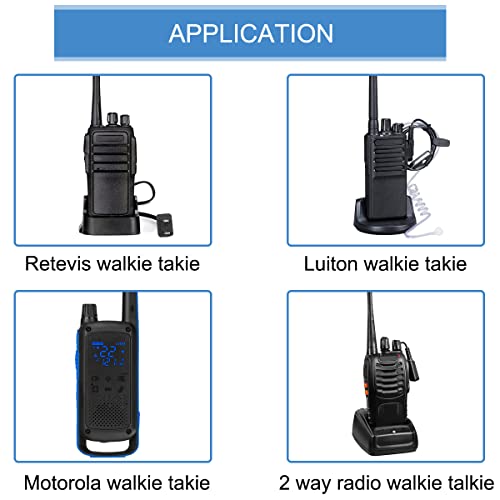 APPLICATION

Retevis walkie takie

Luiton walkie takie

22

Motorola walkie takie

2 way radio walkie talkie