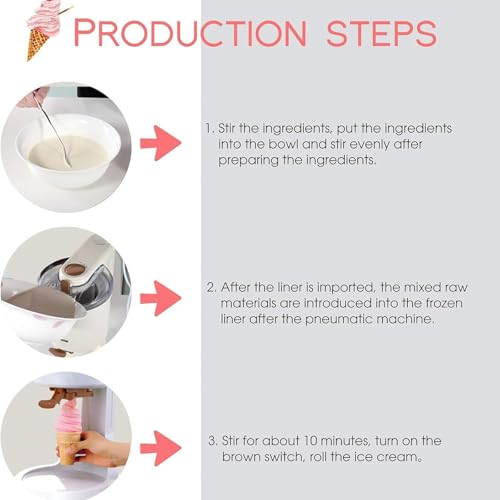 PRODUCTION STEPS

1. Stir the ingredients, put the ingredients into the bowl and stir evenly after preparing the ingredients.

2. After the liner is imported, the mixed raw materials are introduced into the frozen liner after the pneumatic machine.

3. Stir for about 10 minutes, turn on the brown switch, roll the ice cream。