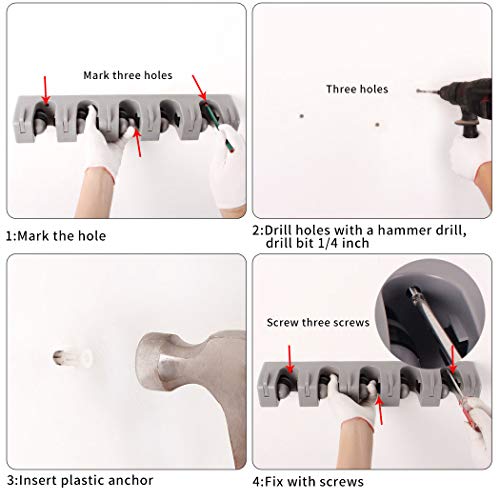 Mark three holes

1:Mark the hole

Three holes

2:Drill holes with a hammer drill, drill bit 1/4 inch

3:Insert plastic anchor

Screw three screws

4:Fix with screws