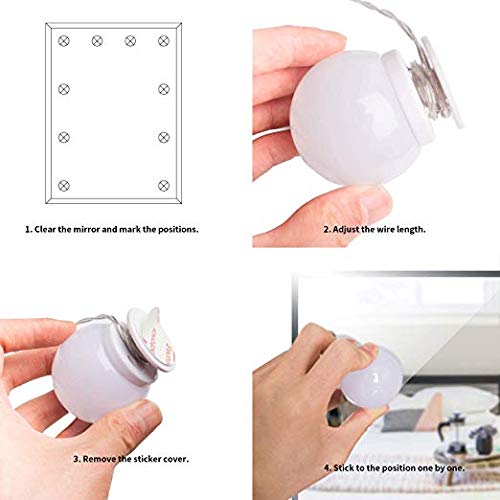 1. Clear the mirror and mark the positions.

2. Adjust the wire length.

3. Remove the sticker cover.

4. Stick to the position one by one.