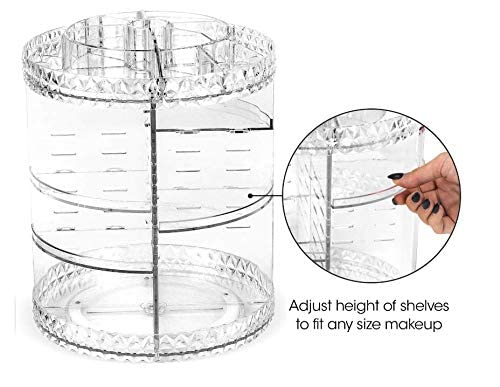 Adjust height of shelves to fit any size makeup