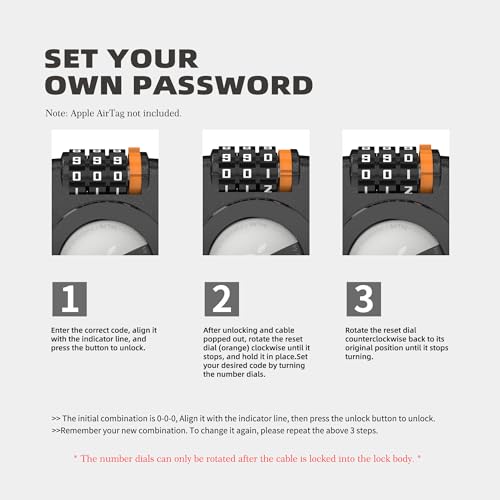 SET YOUR OWN PASSWORD

Note: Apple AirTag not included.

9 9 9
0 0 0
1 1 1

9 9 0
0 0 1
1 1 2

9 9 0
0 0 1
1 1 2

1

Enter the correct code, align it with the indicator line, and press the button to unlock.

2

After unlocking and cable popped out, rotate the reset dial (orange) clockwise until it stops, and hold it in place.Set your desired code by turning the number dials.

3

Rotate the reset dial counterclockwise back to its original position until it stops turning.

>> The initial combination is 0-0-0, Align it with the indicator line, then press the unlock button to unlock.
>>Remember your new combination. To change it again, please repeat the above 3 steps.

* The number dials can only be rotated after the cable is locked into the lock body. *