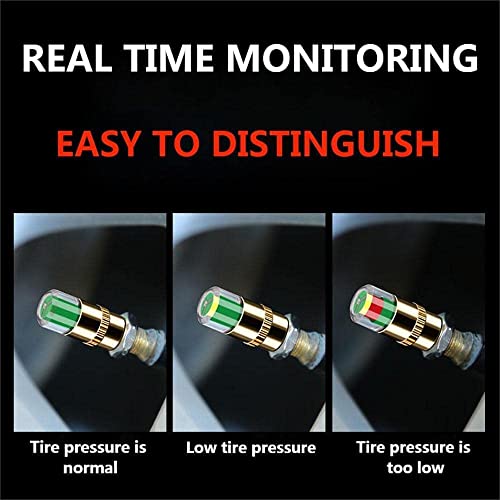 REAL TIME MONITORING

EASY TO DISTINGUISH

Tire pressure is normal

Low tire pressure

Tire pressure is too low