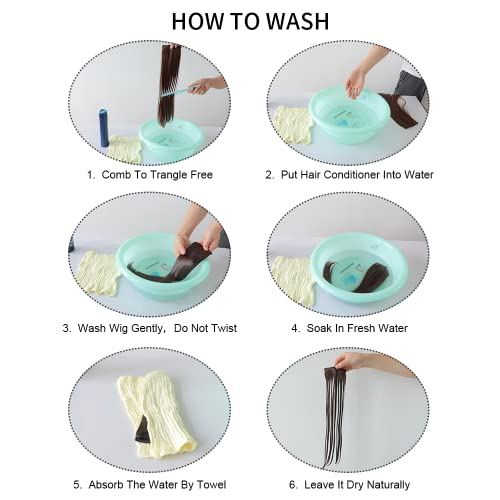 HOW TO WASH

1. Comb To Trangle Free

2. Put Hair Conditioner Into Water

3. Wash Wig Gently, Do Not Twist

4. Soak In Fresh Water

5. Absorb The Water By Towel

6. Leave It Dry Naturally