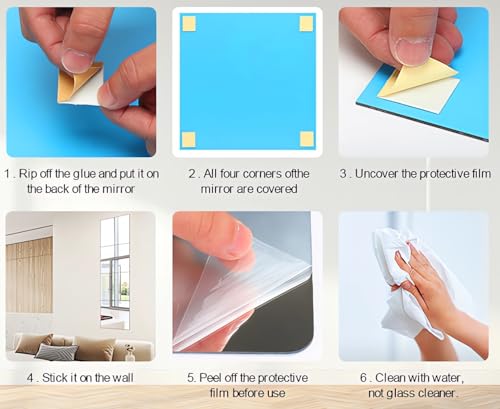 1 . Rip off the glue and put it on the back of the mirror

2 . All four corners ofthe mirror are covered

3 . Uncover the protective film

4 . Stick it on the wall

5. Peel off the protective film before use

6 . Clean with water, not glass cleaner.