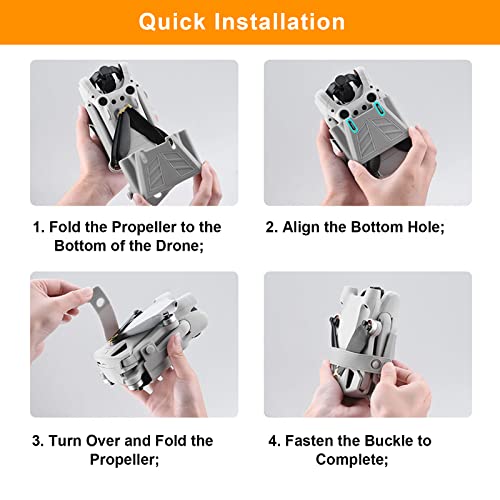 Quick Installation

1. Fold the Propeller to the Bottom of the Drone;

2. Align the Bottom Hole;

3. Turn Over and Fold the Propeller;

4. Fasten the Buckle to Complete;