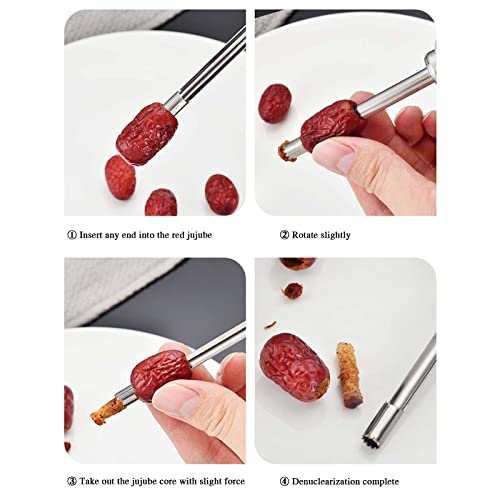 ① Insert any end into the red jujube

② Rotate slightly

③ Take out the jujube core with slight force

④ Denuclearization complete