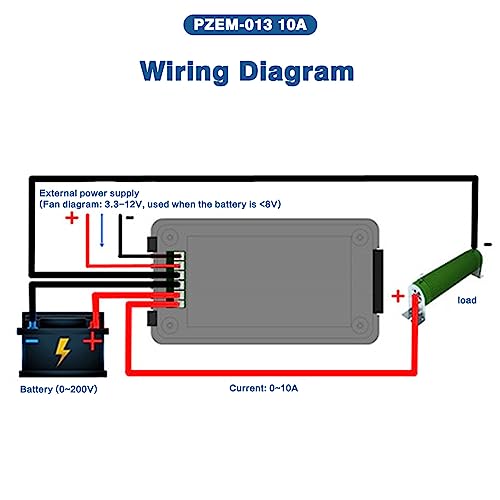 PZEM-013 10A

Wiring Diagram

External power supply
(Fan diagram: 3.3~12V, used when the battery is <8V)

+

-

-

+

load

+

Battery (0~200V)

Current: 0~10A