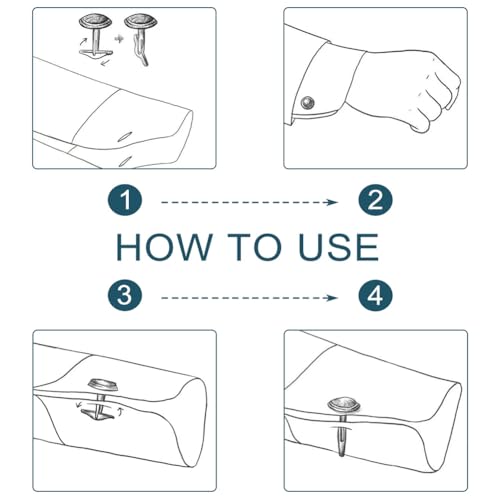 1

2

HOW TO USE

3

4