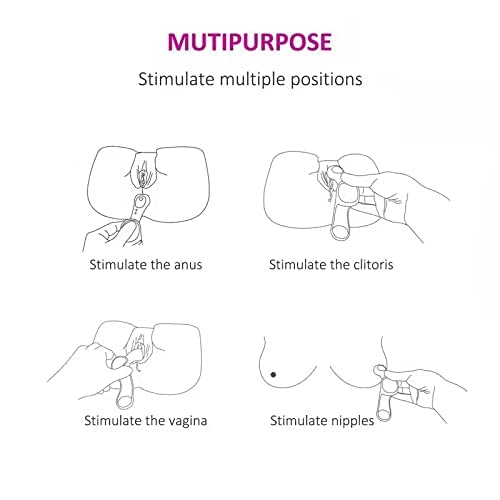 MUTIPURPOSE

Stimulate multiple positions

Stimulate the anus

Stimulate the clitoris

Stimulate the vagina

Stimulate nipples